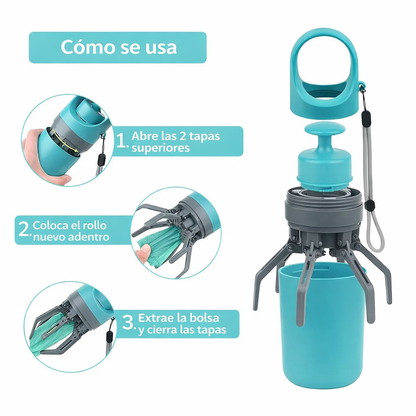 Cómo se usa

1. Abre las 2 tapas superiores

2. Coloca el rollo nuevo adentro

3. Extrae la bolsa y cierra las tapas