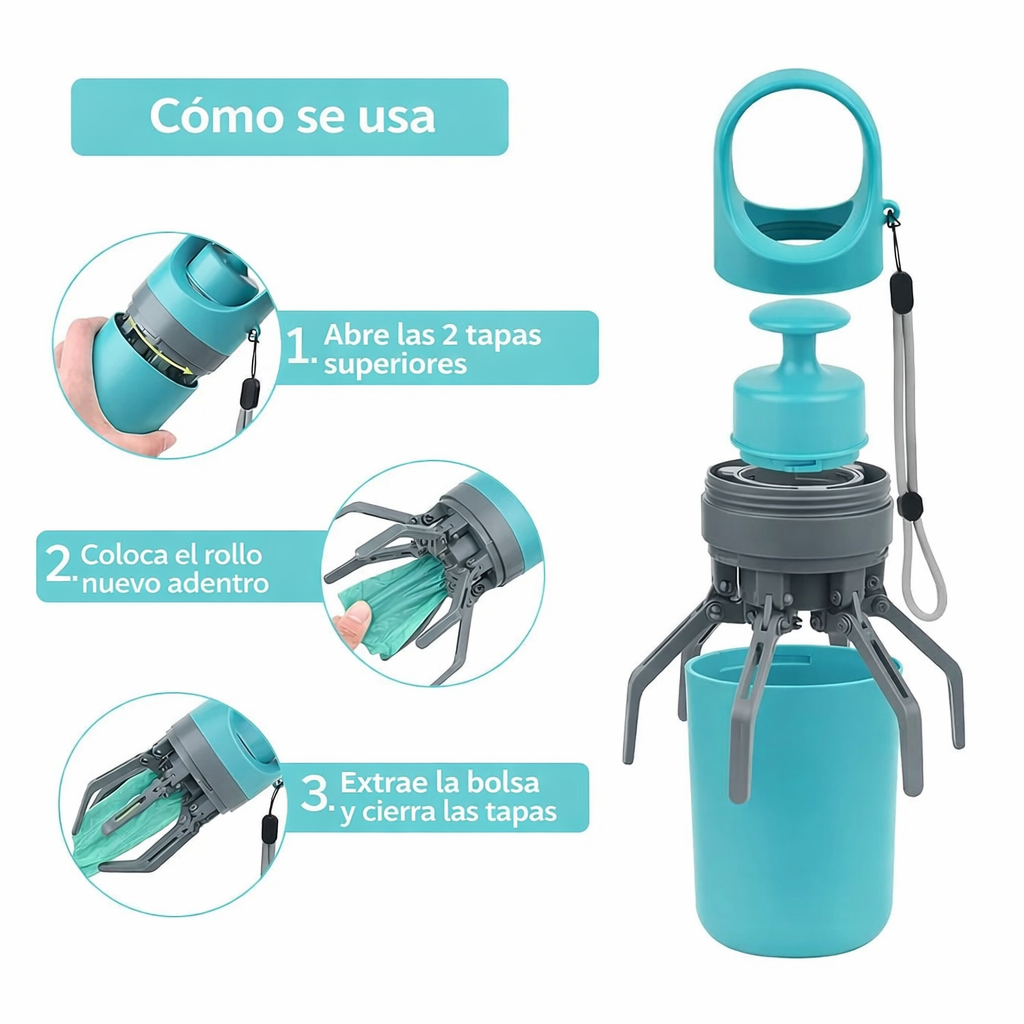 Cómo se usa

1. Abre las 2 tapas superiores

2. Coloca el rollo nuevo adentro

3. Extrae la bolsa y cierra las tapas